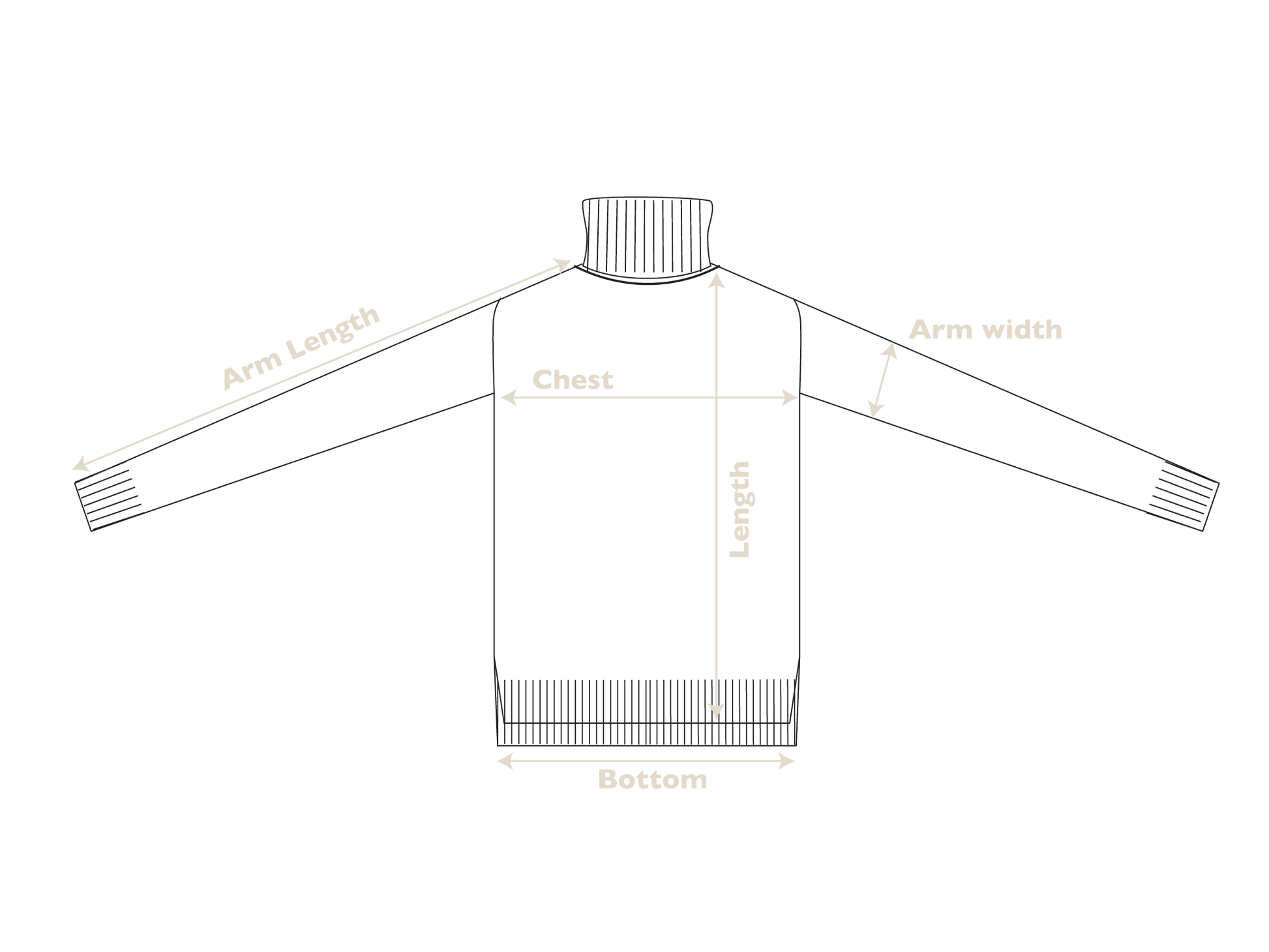 Arm Length

Arm width

Chest

Length

Bottom